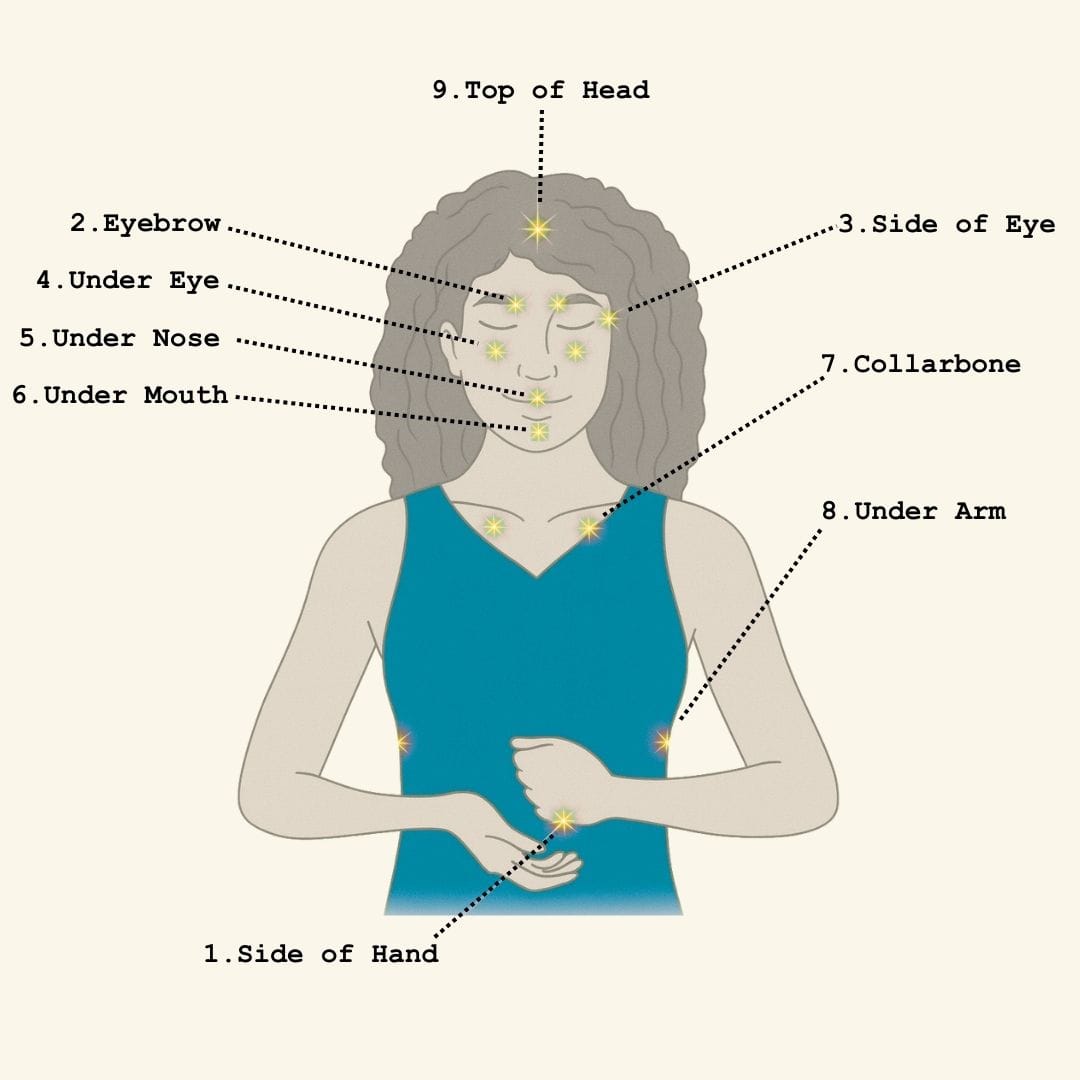 9.Top of Head

2.Eyebrow

3.Side of Eye

4.Under Eye

5.Under Nose

7.Collarbone

6.Under Mouth

8.Under Arm

1.Side of Hand